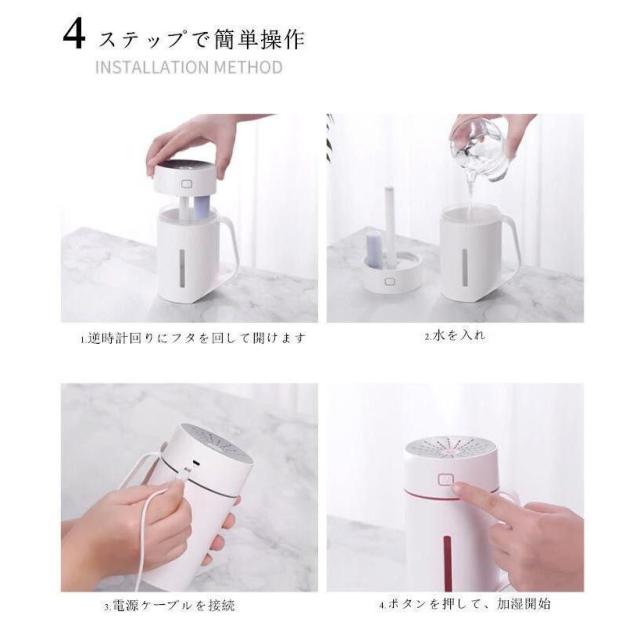 4 ステップで簡単操作
INSTALLATION METHOD

1.逆時計回りにフタを回して開けます

2.水を入れ

3.電源ケーブルを接続

4.ボタンを押して、加湿開始