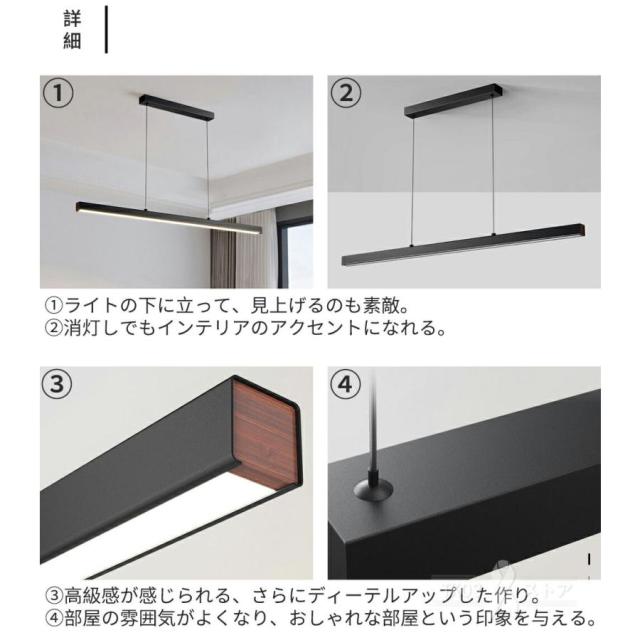 詳細

①

②

①ライトの下に立って、見上げるのも素敵。
②消灯しでもインテリアのアクセントになれる。

③

④

③高級感が感じられる、さらにディーテルアップした作り。
④部屋の雰囲気がよくなり、おしゃれな部屋という印象を与える。