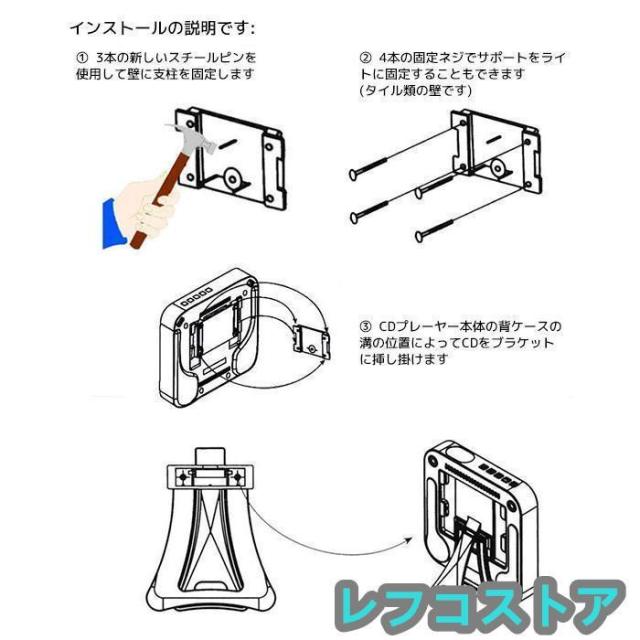 インストールの説明です:

① 3本の新しいスチールピンを使用して壁に支柱を固定します

② 4本の固定ネジでサポートをライトに固定することもできます
(タイル類の壁です)

③ CDプレーヤー本体の背ケースの溝の位置によってCDをブラケットに挿し掛けます

レフコストア