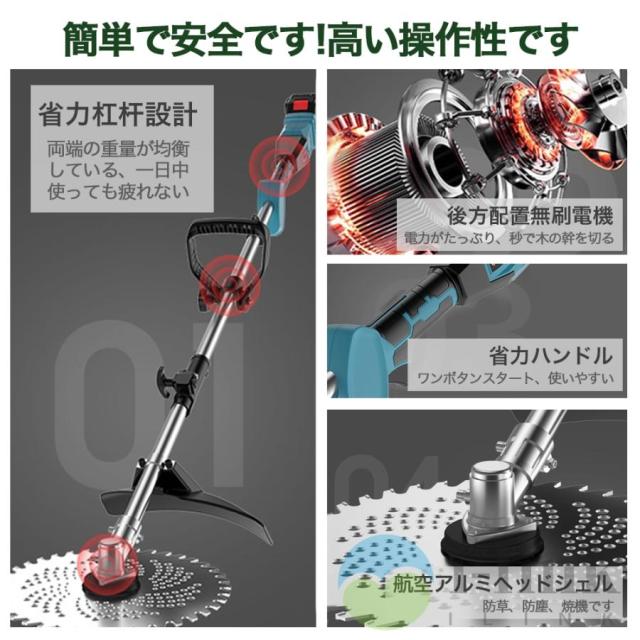 簡単で安全です!高い操作性です

省力杠杆設計
両端の重量が均衡している、一日中使っても疲れない

01

後方配置無刷電機
電力がたっぷり、秒で木の幹を切る

省力ハンドル
ワンボタンスタート、使いやすい

航空アルミヘッドシェル
防草、防塵、焼機です