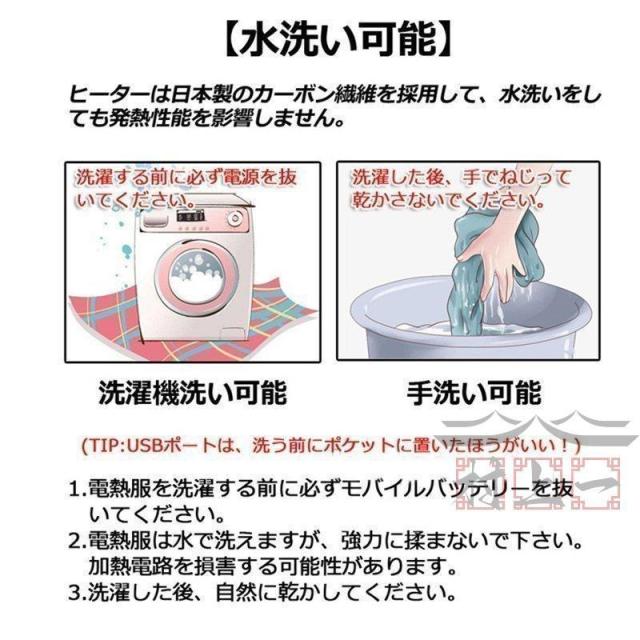 【水洗い可能】

ヒーターは日本製のカーボン繊維を採用して、水洗いをしても発熱性能を影響しません。

洗濯する前に必ず電源を抜いてください。

洗濯した後、手でねじって乾かさないでください。

洗濯機洗い可能

手洗い可能

(TIP:USBポートは、洗う前にポケットに置いたほうがいい！)

1.電熱服を洗濯する前に必ずモバイルバッテリーを抜いてください。
2.電熱服は水で洗えますが、強力に揉まないで下さい。加熱電路を損害する可能性があります。
3.洗濯した後、自然に乾かしてください。