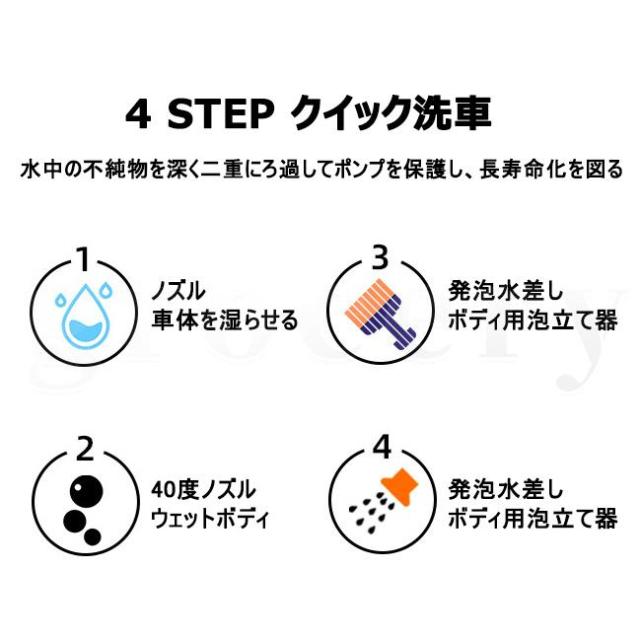 4 STEP クイック洗車

水中の不純物を深く二重にろ過してポンプを保護し、長寿命化を図る

1
ノズル
車体を湿らせる

3
発泡水差し
ボディ用泡立て器

2
40度ノズル
ウェットボディ

4
発泡水差し
ボディ用泡立て器