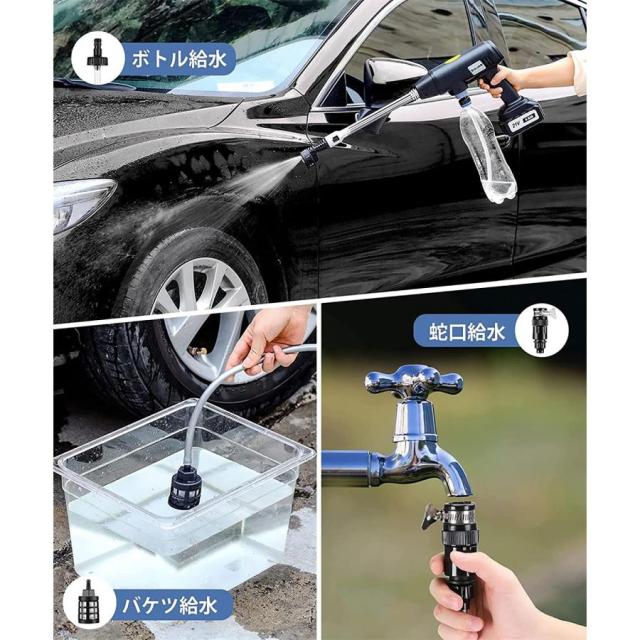 ボトル給水

21V

蛇口給水

バケツ給水