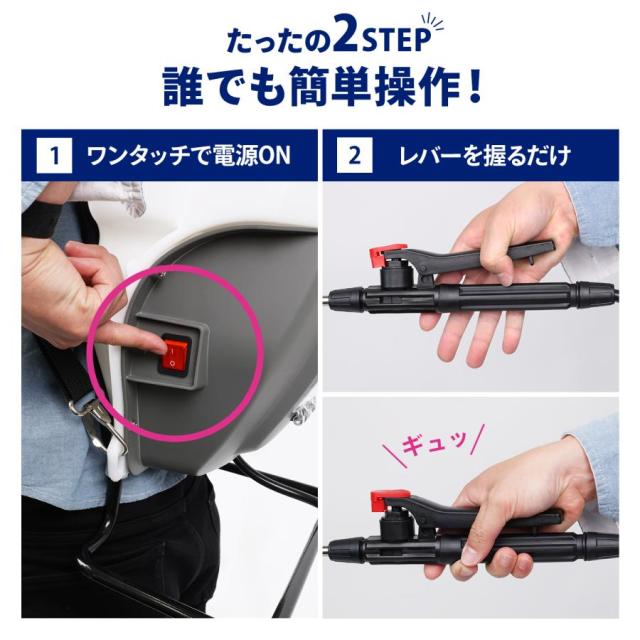 たったの2STEP
誰でも簡単操作！

1 ワンタッチで電源ON

2 レバーを握るだけ

ギュッ