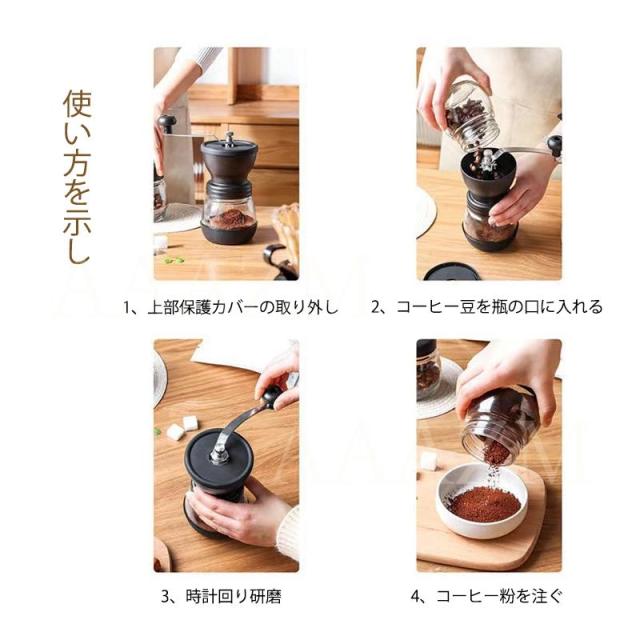 使い方を示し

1、上部保護カバーの取り外し

2、コーヒー豆を瓶の口に入れる

3、時計回り研磨

4、コーヒー粉を注ぐ