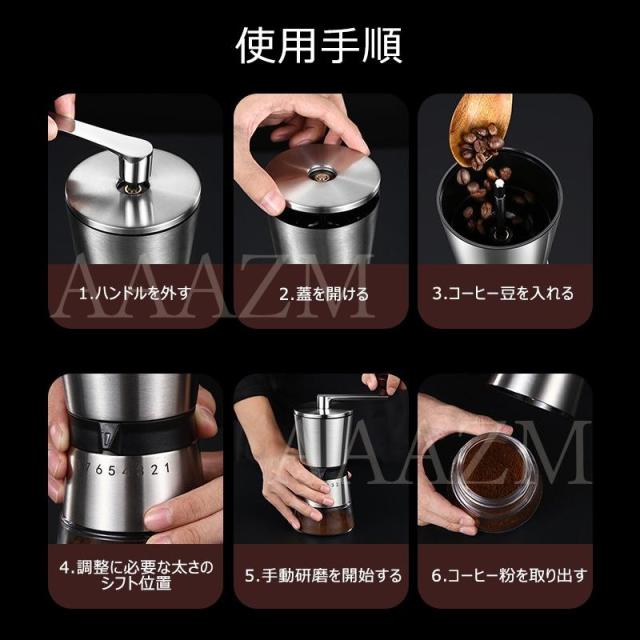 使用手順

AAAZM

1.ハンドルを外す

2.蓋を開ける

3.コーヒー豆を入れる

7 6 5 4 3 2 1

AAAZM

4.調整に必要な太さのシフト位置

5.手動研磨を開始する

6.コーヒー粉を取り出す