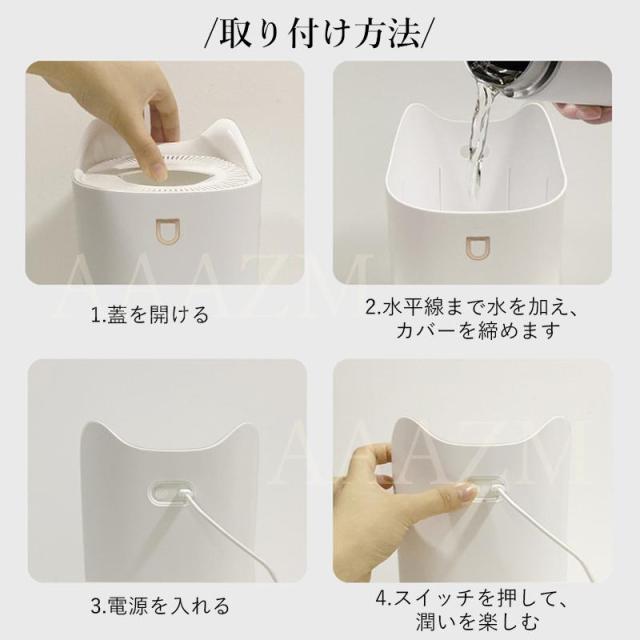 /取り付け方法/

AAAZM

1.蓋を開ける

2.水平線まで水を加え、カバーを締めます

AAAZM

3.電源を入れる

4.スイッチを押して、潤いを楽しむ