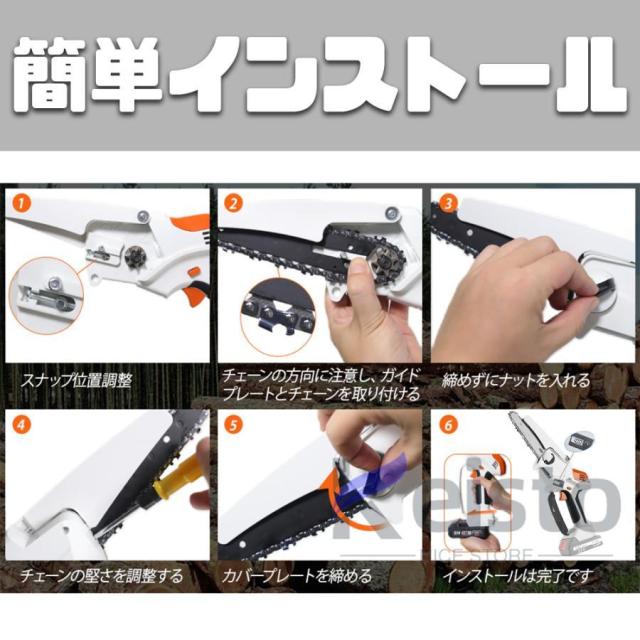 簡単インストール

1
スナップ位置調整

2
チェーンの方向に注意し、ガイドプレートとチェーンを取り付ける

3
締めずにナットを入れる

4
チェーンの堅さを調整する

5
カバープレートを締める

6
インストールは完了です

Keisto
ICE STORE