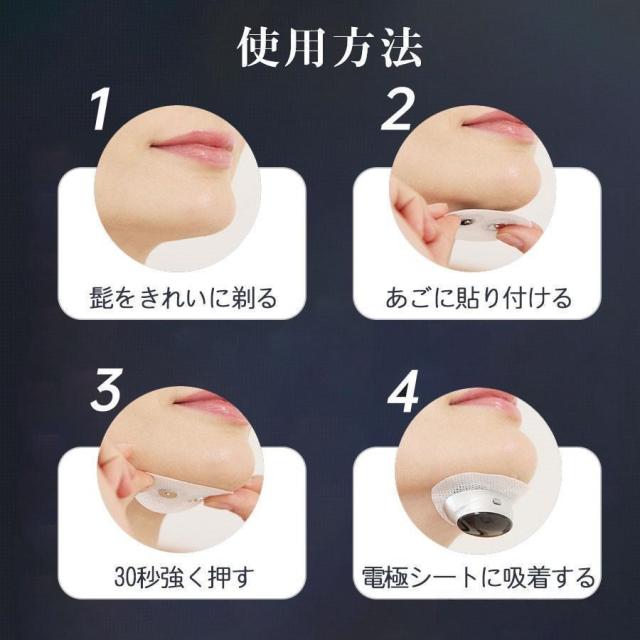 使用方法

1

髭をきれいに剃る

2

あごに貼り付ける

3

30秒強く押す

4

電極シートに吸着する