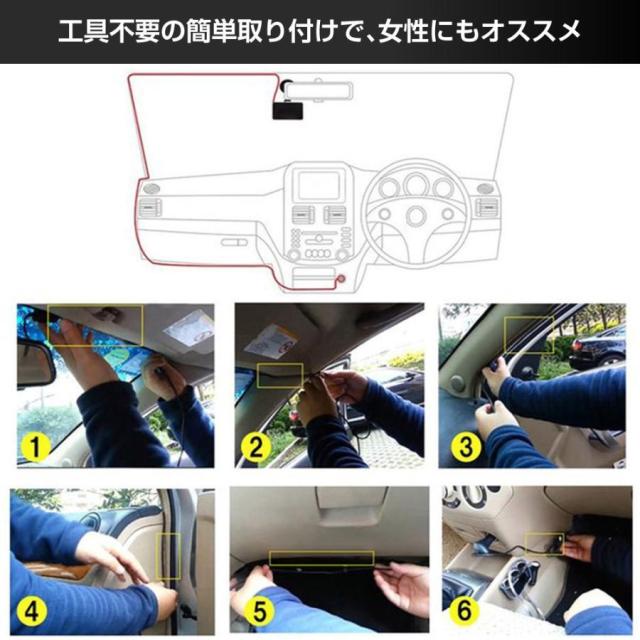 工具不要の簡単取り付けで、女性にもオススメ

1

2

3

4

5

6