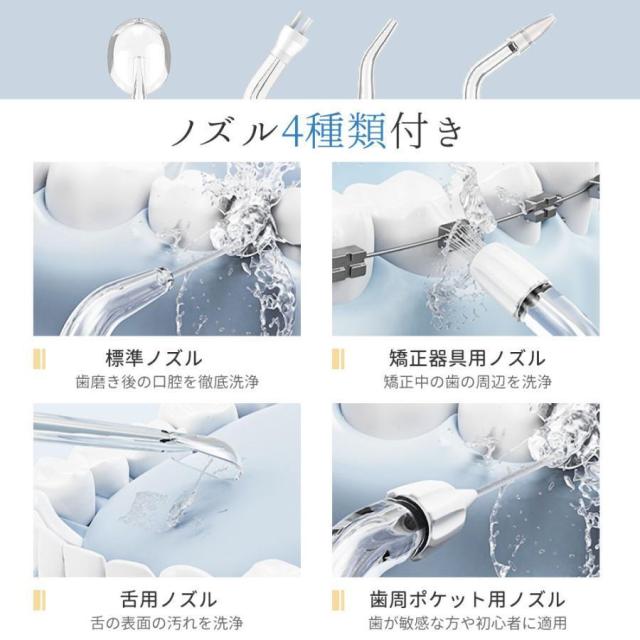 ノズル4種類付き

標準ノズル
歯磨き後の口腔を徹底洗浄

矯正器具用ノズル
矯正中の歯の周辺を洗浄

舌用ノズル
舌の表面の汚れを洗浄

歯周ポケット用ノズル
歯が敏感な方や初心者に適用