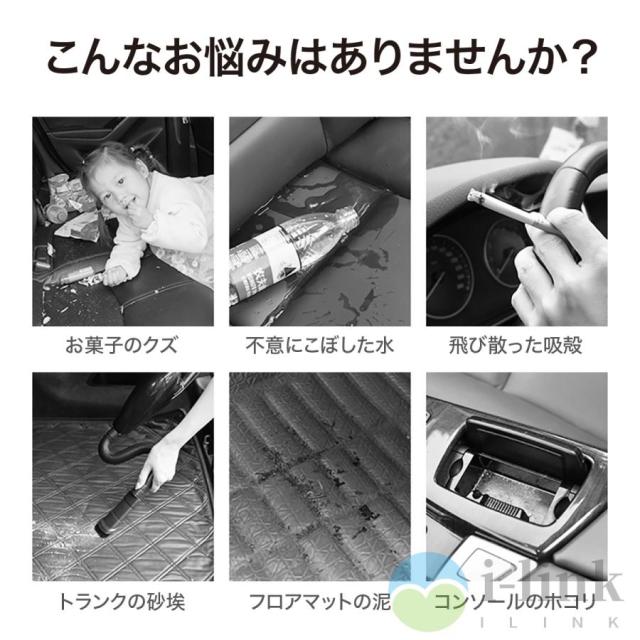 こんなお悩みはありませんか？

お菓子のクズ

不意にこぼした水

飛び散った吸殻

トランクの砂埃

フロアマットの泥

コンソールのホコリ

i-link
ILINK