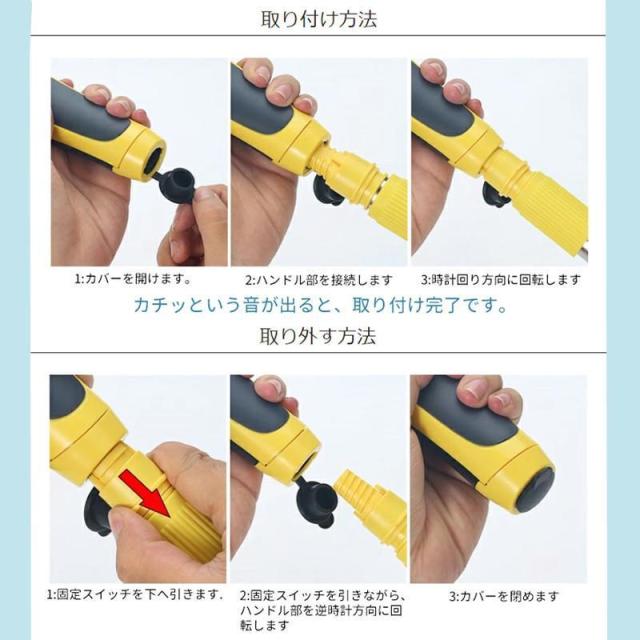 取り付け方法

1:カバーを開けます。

2:ハンドル部を接続します

3:時計回り方向に回転します

カチッという音が出ると、取り付け完了です。

取り外す方法

1:固定スイッチを下へ引きます.

2:固定スイッチを引きながら、ハンドル部を逆時計方向に回転します

3:カバーを閉めます