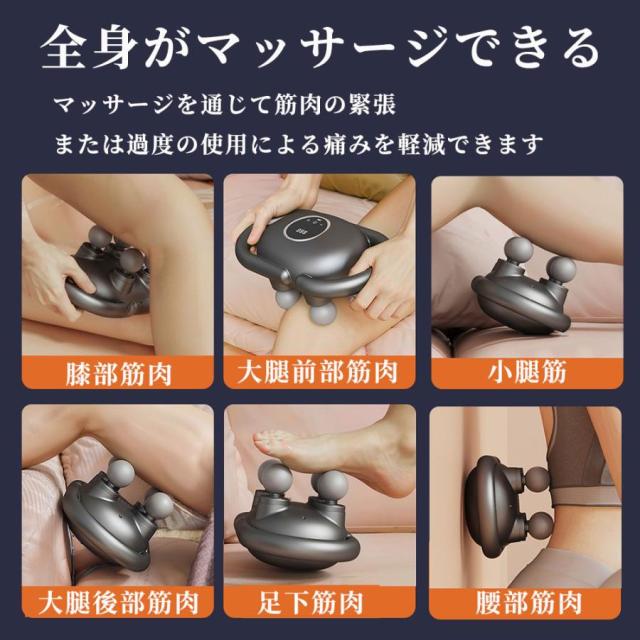 全身がマッサージできる

マッサージを通じて筋肉の緊張
または過度の使用による痛みを軽減できます

膝部筋肉

大腿前部筋肉

小腿筋

大腿後部筋肉

足下筋肉

腰部筋肉