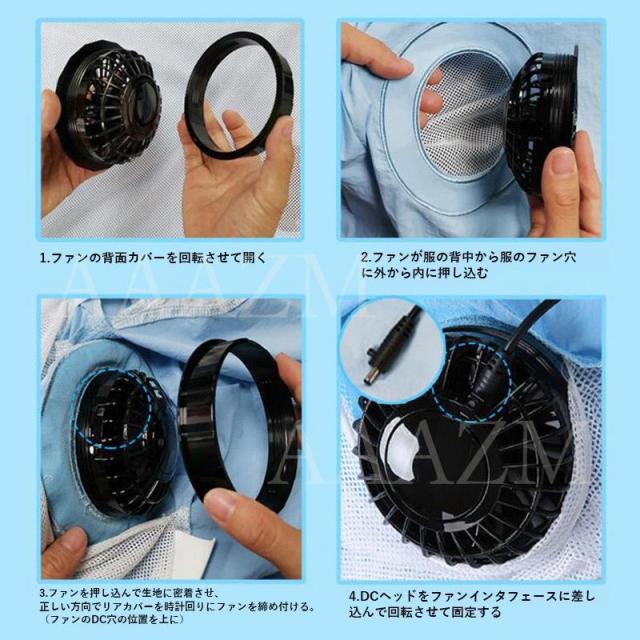 1.ファンの背面カバーを回転させて開く

2.ファンが服の背中から服のファン穴に外から内に押し込む

AAAZM

3.ファンを押し込んで生地に密着させ、正しい方向でリアカバーを時計回りにファンを締め付ける。（ファンのDC穴の位置を上に）

4.DCヘッドをファンインタフェースに差し込んで回転させて固定する

AAAZM