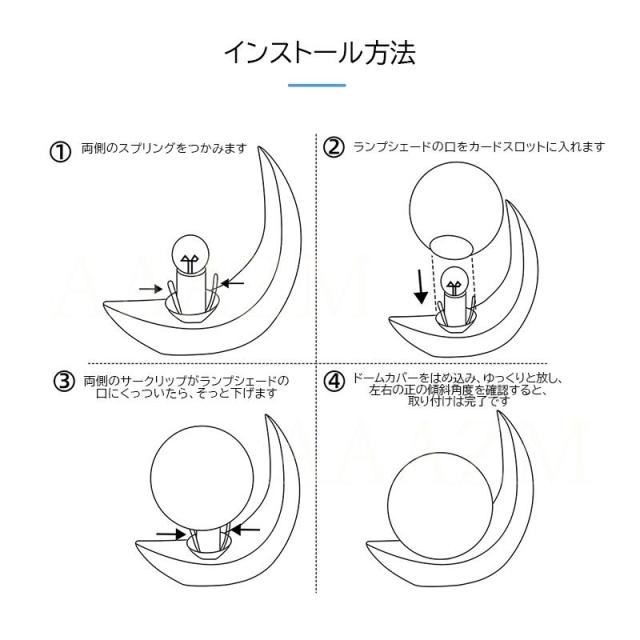 インストール方法

① 両側のスプリングをつかみます

② ランプシェードの口をカードスロットに入れます

③ 両側のサークリップがランプシェードの口にくっついたら、そっと下げます

④ ドームカバーをはめ込み、ゆっくりと放し、左右の正の傾斜角度を確認すると、取り付けは完了です