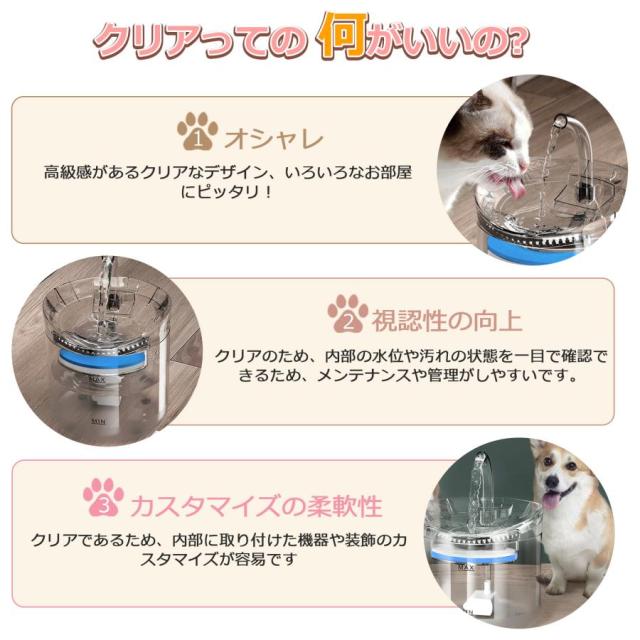 クリアっての何がいいの?

1 オシャレ

高級感があるクリアなデザイン、いろいろなお部屋にピッタリ！

2 視認性の向上

クリアのため、内部の水位や汚れの状態を一目で確認できるため、メンテナンスや管理がしやすいです。

MAX

MIN

3 カスタマイズの柔軟性

クリアであるため、内部に取り付けた機器や装飾のカスタマイズが容易です

MAX