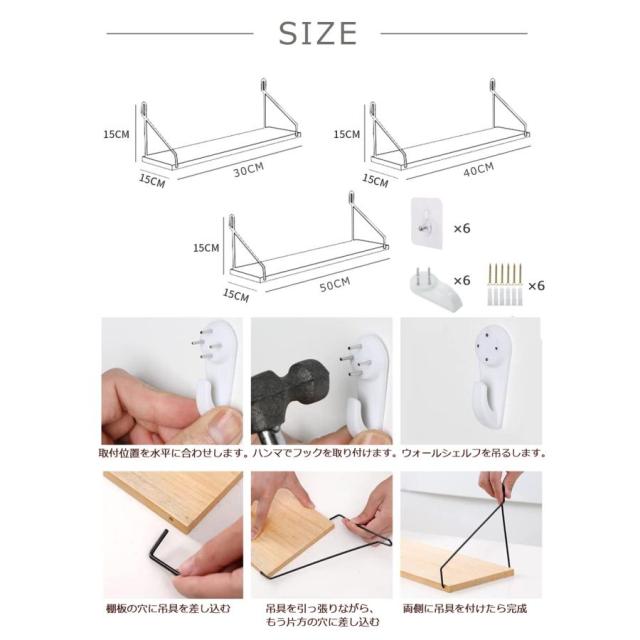 SIZE

15CM
15CM
30CM

15CM
15CM
40CM

15CM
15CM
50CM

×6
×6
×6

取付位置を水平に合わせします。
ハンマでフックを取り付けます。
ウォールシェルフを吊るします。

棚板の穴に吊具を差し込む
吊具を引っ張りながら、もう片方の穴に差し込む
両側に吊具を付けたら完成