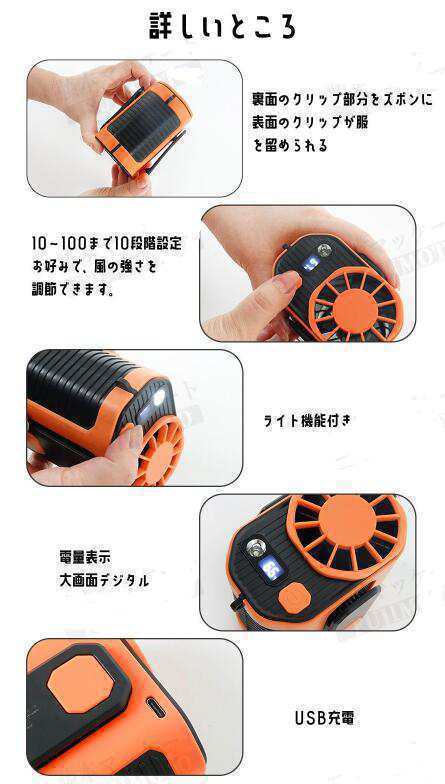 詳しいところ

裏面のクリップ部分をズボンに
表面のクリップが服
を留められる

10-100まで10段階設定
お好みで、風の強さを
調節できます。

ライト機能付き

電量表示
大画面デジタル

USB充電