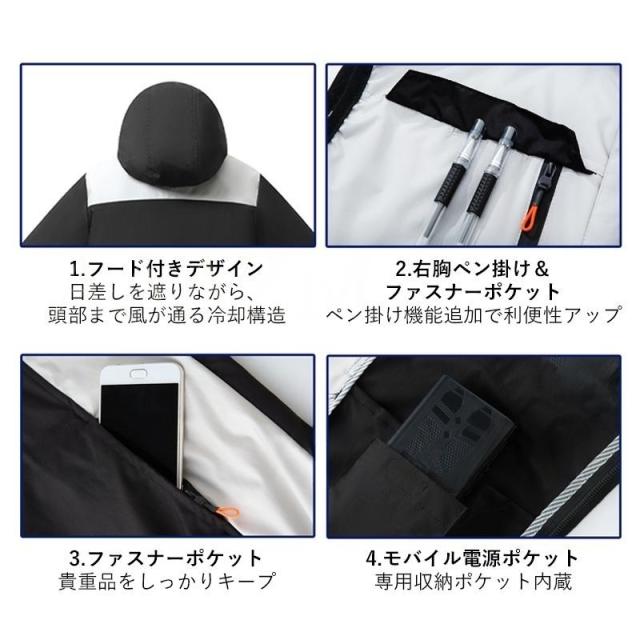 1.フード付きデザイン
日差しを遮りながら、
頭部まで風が通る冷却構造

2.右胸ペン掛け＆
ファスナーポケット
ペン掛け機能追加で利便性アップ

3.ファスナーポケット
貴重品をしっかりキープ

4.モバイル電源ポケット
専用収納ポケット内蔵