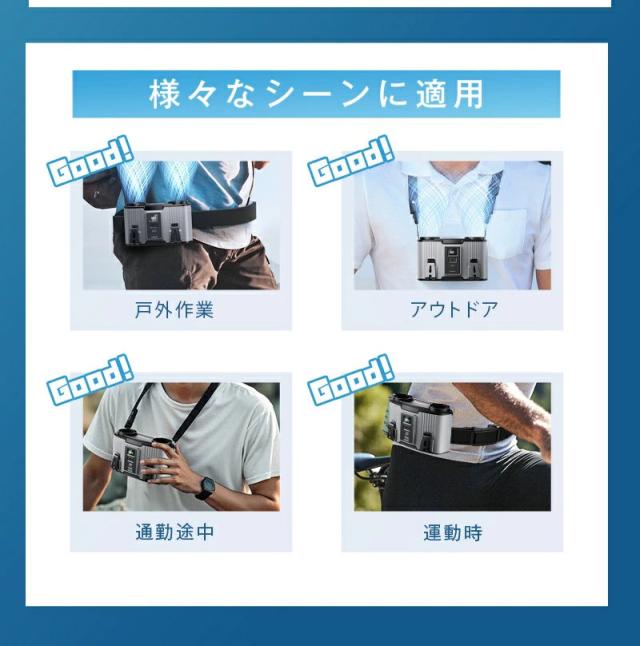 様々なシーンに適用

Good!

戸外作業

Good!

アウトドア

Good!

通勤途中

Good!

運動時