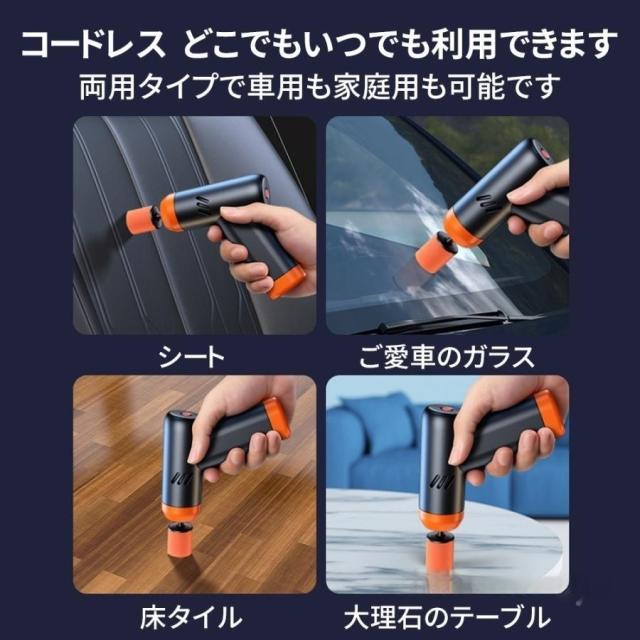 コードレス どこでもいつでも利用できます
両用タイプで車用も家庭用も可能です

シート

ご愛車のガラス

床タイル

大理石のテーブル