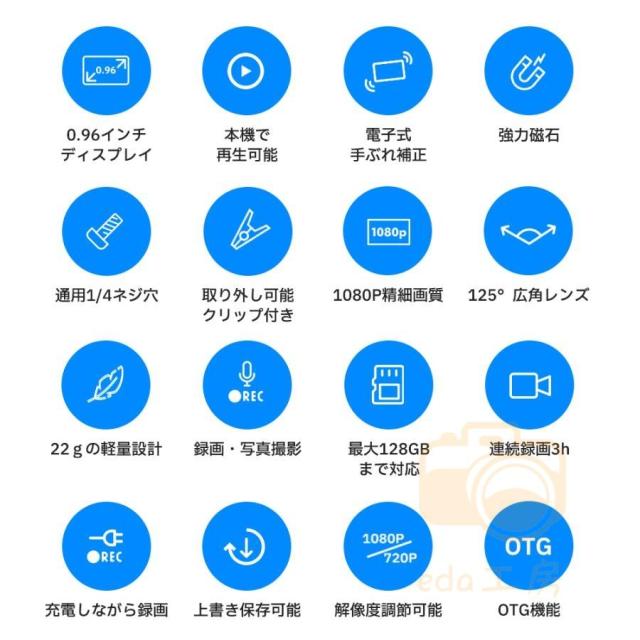 0.96

0.96インチ
ディスプレイ

本機で
再生可能

電子式
手ぶれ補正

強力磁石

通用1/4ネジ穴

取り外し可能
クリップ付き

1080p

1080P精細画質

125° 広角レンズ

22ｇの軽量設計

REC

録画・写真撮影

最大128GB
まで対応

連続録画3h

REC

充電しながら録画

上書き保存可能

1080P
720P

解像度調節可能

OTG

OTG機能

eda工房