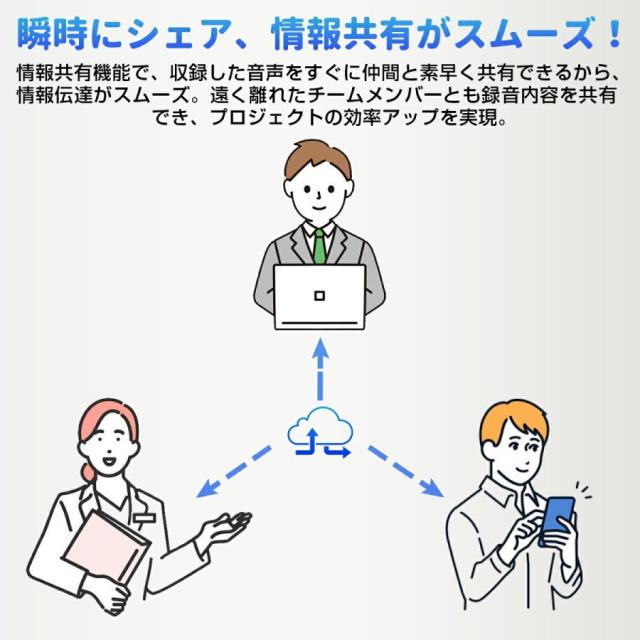 瞬時にシェア、情報共有がスムーズ！

情報共有機能で、収録した音声をすぐに仲間と素早く共有できるから、情報伝達がスムーズ。遠く離れたチームメンバーとも録音内容を共有でき、プロジェクトの効率アップを実現。