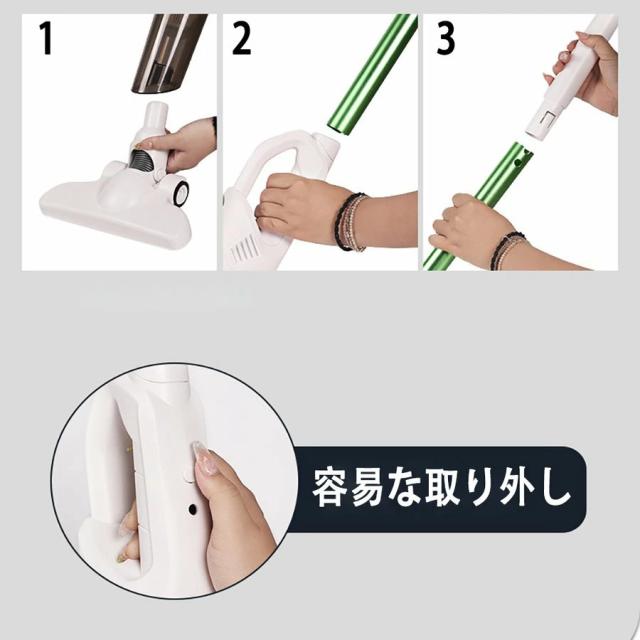 1

2

3

容易な取り外し