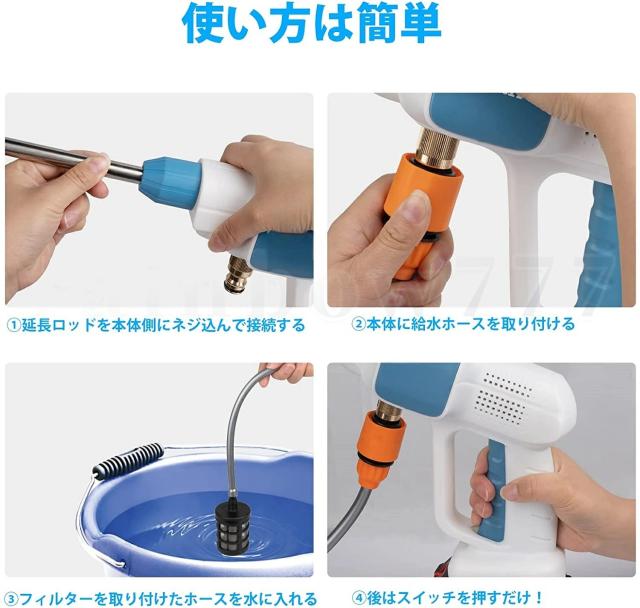 使い方は簡単

①延長ロッドを本体側にネジ込んで接続する

②本体に給水ホースを取り付ける

③フィルターを取り付けたホースを水に入れる

④後はスイッチを押すだけ！