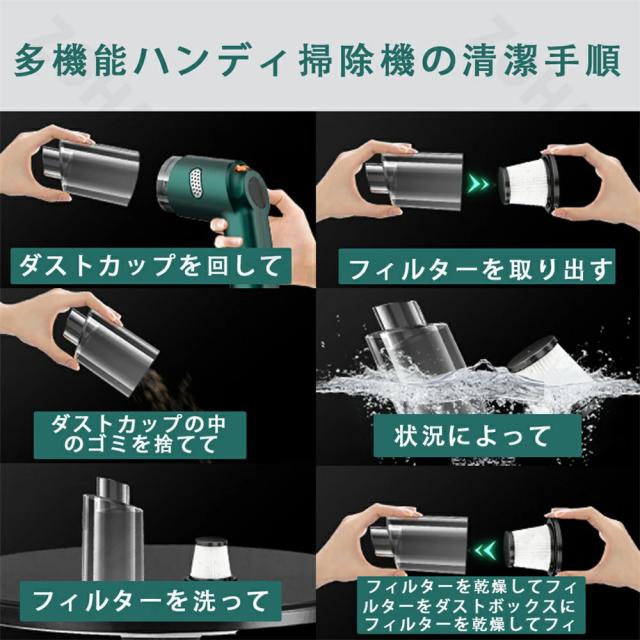 多機能ハンディ掃除機の清潔手順

ダストカップを回して

フィルターを取り出す

ダストカップの中のゴミを捨てて

状況によって

フィルターを洗って

フィルターを乾燥してフィルターをダストボックスにフィルターを乾燥してフィ