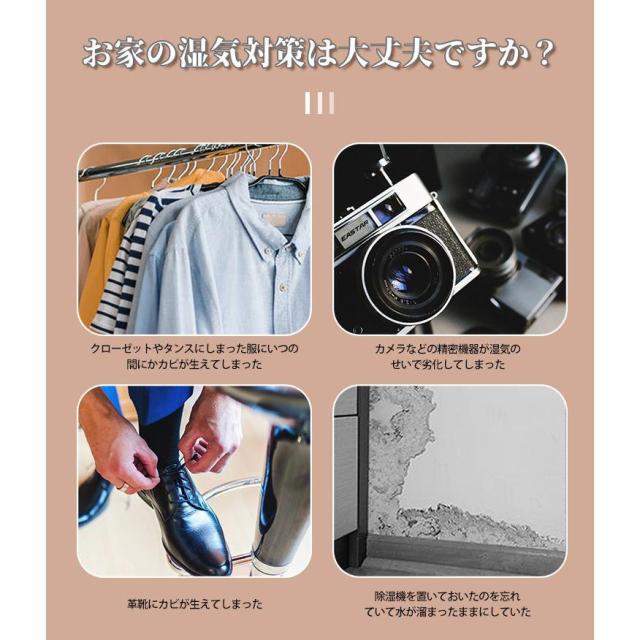 お家の湿気対策は大丈夫ですか？

EASTAR

クローゼットやタンスにしまった服にいつの間にかカビが生えてしまった

カメラなどの精密機器が湿気のせいで劣化してしまった

革靴にカビが生えてしまった

除湿機を置いておいたのを忘れていて水が溜まったままにしていた