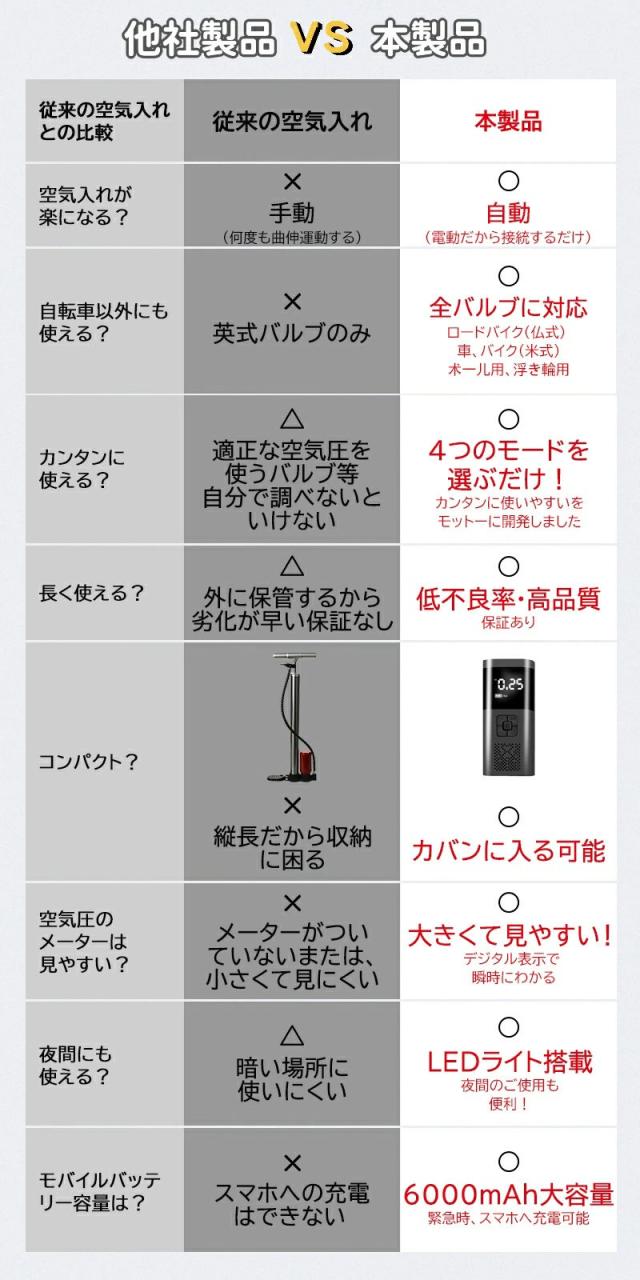 他社製品 VS 本製品

| 従来の空気入れとの比較 | 従来の空気入れ | 本製品 |
|---|---|---|
| 空気入れが楽になる？ | × 手動 （何度も曲伸運動する） | ○ 自動 （電動だから接続するだけ） |
| 自転車以外にも使える？ | × 英式バルブのみ | ○ 全バルブに対応 ロードバイク（仏式） 車、バイク（米式） ボール用、浮き輪用 |
| カンタンに使える？ | △ 適正な空気圧を使うバルブ等自分で調べないといけない | ○ 4つのモードを選ぶだけ！ カンタンに使いやすいをモットーに開発しました |
| 長く使える？ | △ 外に保管するから劣化が早い保証なし | ○ 低不良率・高品質 保証あり |
| コンパクト？ | × 縦長だから収納に困る | 0.25 ○ カバンに入る可能 |
| 空気圧のメーターは見やすい？ | × メーターがついていないまたは、小さくて見にくい | ○ 大きくて見やすい！ デジタル表示で瞬時にわかる |
| 夜間にも使える？ | △ 暗い場所に使いにくい | ○ LEDライト搭載 夜間のご使用も便利！ |
| モバイルバッテリー容量は？ | × スマホへの充電はできない | ○ 6000mAh大容量 緊急時、スマホへ充電可能 |