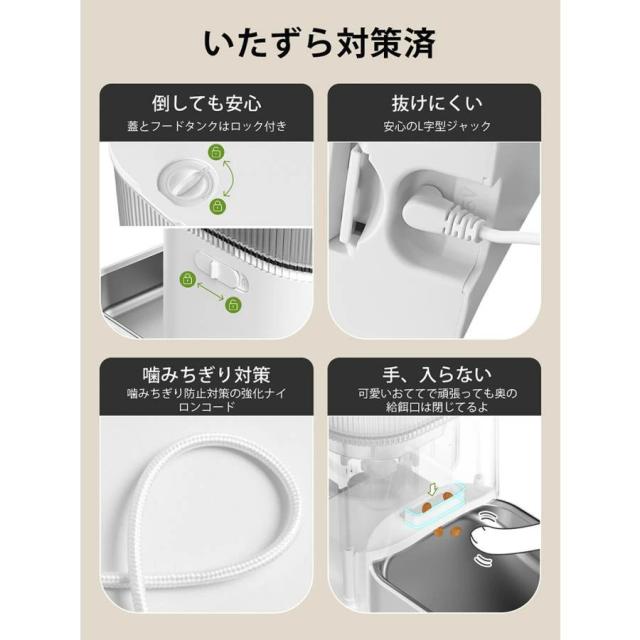 いたずら対策済

倒しても安心
蓋とフードタンクはロック付き

抜けにくい
安心のL字型ジャック

噛みちぎり対策
噛みちぎり防止対策の強化ナイロンコード

手、入らない
可愛いおててで頑張っても奥の給餌口は閉じてるよ