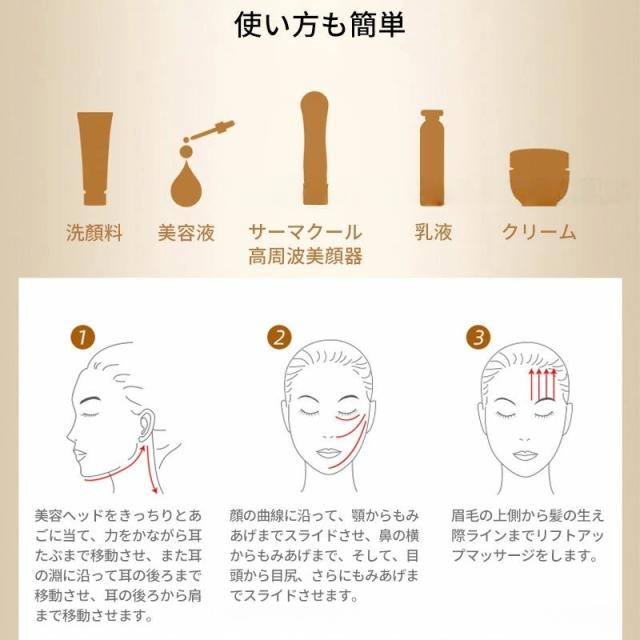 使い方も簡単

洗顔料

美容液

サーマクール
高周波美顔器

乳液

クリーム

1

美容ヘッドをきっちりとあごに当て、力をかながら耳たぶまで移動させ、また耳の淵に沿って耳の後ろまで移動させ、耳の後ろから肩まで移動させます。

2

顔の曲線に沿って、顎からもみあげまでスライドさせ、鼻の横からもみあげまで、そして、目頭から目尻、さらにもみあげまでスライドさせます。

3

眉毛の上側から髪の生え際ラインまでリフトアップマッサージをします。