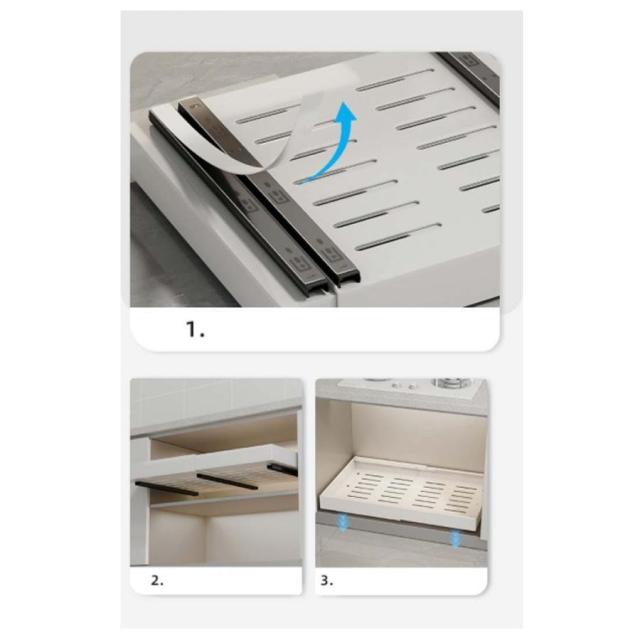 1.

2.

3.