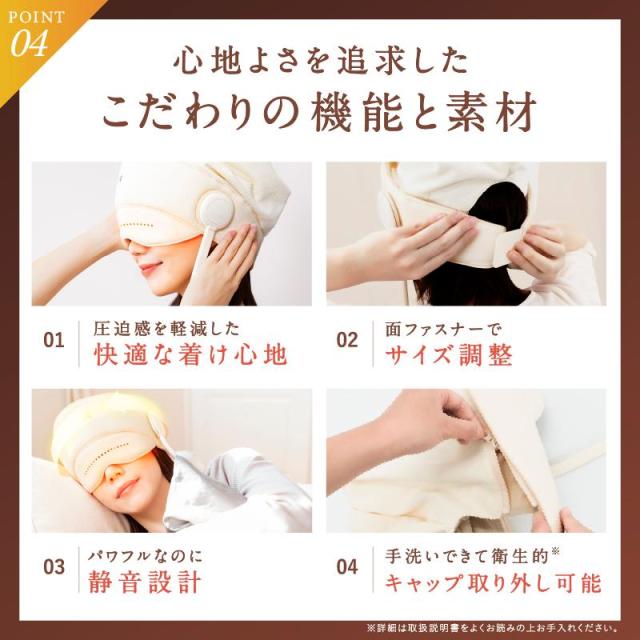 POINT 04

心地よさを追求した
こだわりの機能と素材

01 圧迫感を軽減した
快適な着け心地

02 面ファスナーで
サイズ調整

03 パワフルなのに
静音設計

04 手洗いできて衛生的※
キャップ取り外し可能

※詳細は取扱説明書をよくお読みの上お手入れください。