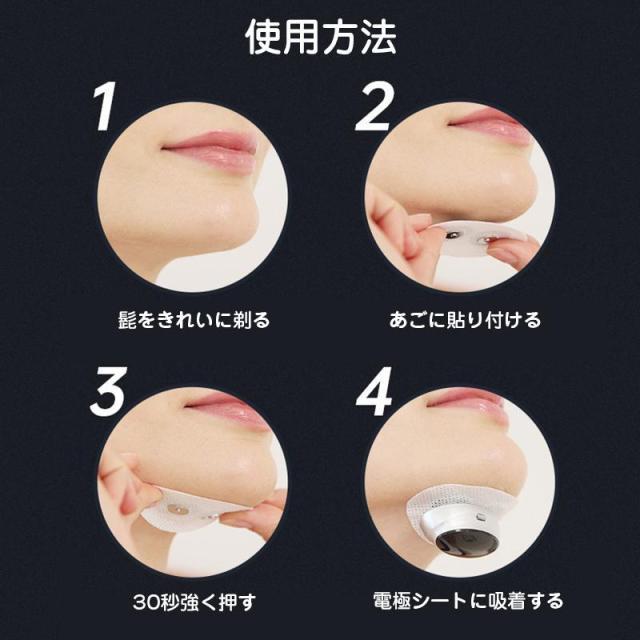 使用方法

1

髭をきれいに剃る

2

あごに貼り付ける

3

30秒強く押す

4

電極シートに吸着する