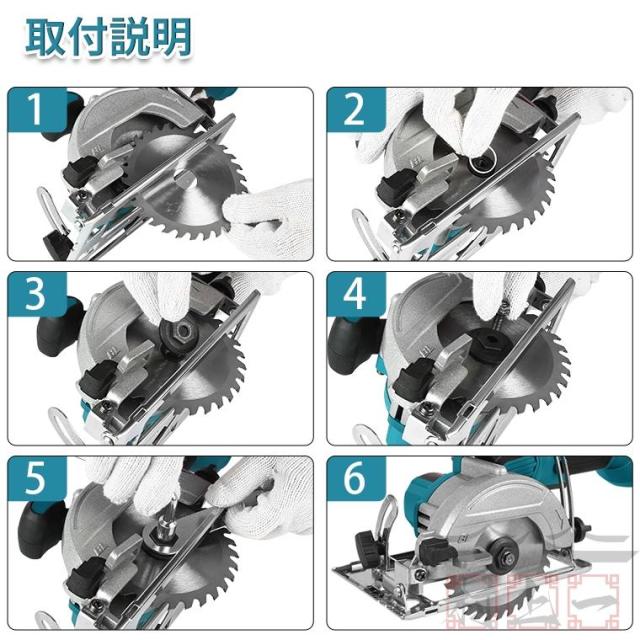 取付説明

1

2

3

4

5

6