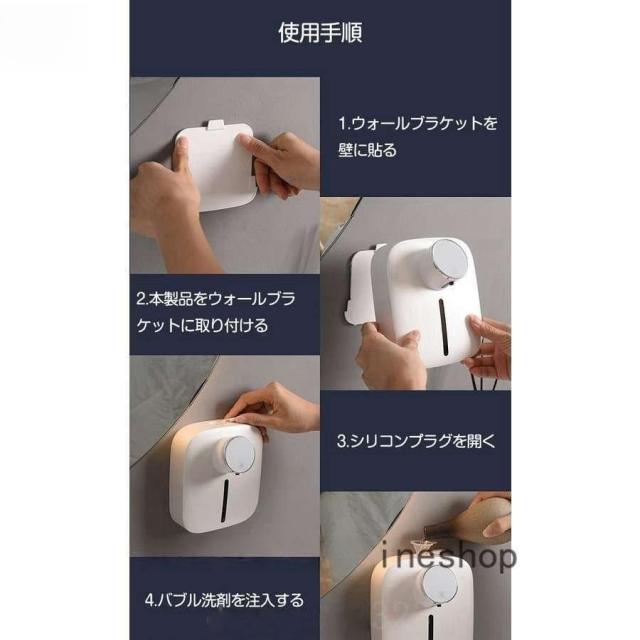 使用手順

1.ウォールブラケットを壁に貼る

2.本製品をウォールブラケットに取り付ける

3.シリコンプラグを開く

4.バブル洗剤を注入する

ineshop