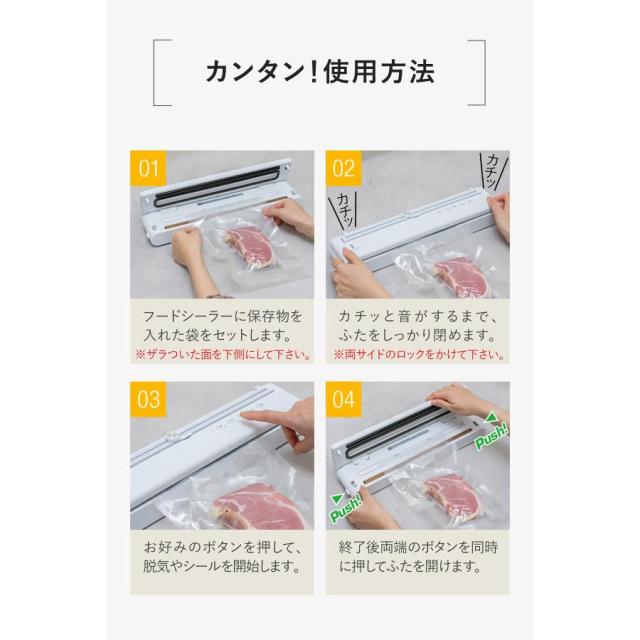 カンタン！使用方法

01

フードシーラーに保存物を入れた袋をセットします。
※ザラついた面を下側にして下さい。

02

カチッ

カチッ

カチッと音がするまで、ふたをしっかり閉めます。
※両サイドのロックをかけて下さい。

03

お好みのボタンを押して、脱気やシールを開始します。

04

Push!

Push!

終了後両端のボタンを同時に押してふたを開けます。