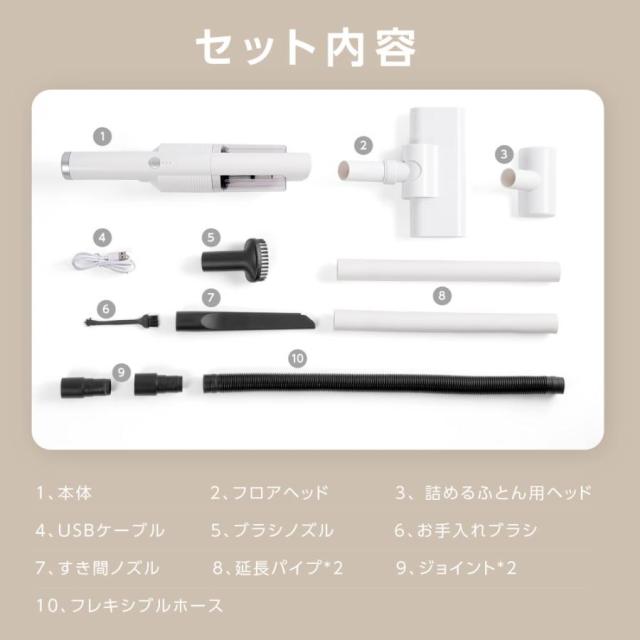 セット内容

1
2
3
4
5
6
7
8
9
10

1、本体
2、フロアヘッド
3、詰めるふとん用ヘッド

4、USBケーブル
5、ブラシノズル
6、お手入れブラシ

7、すき間ノズル
8、延長パイプ*2
9、ジョイント*2

10、フレキシブルホース