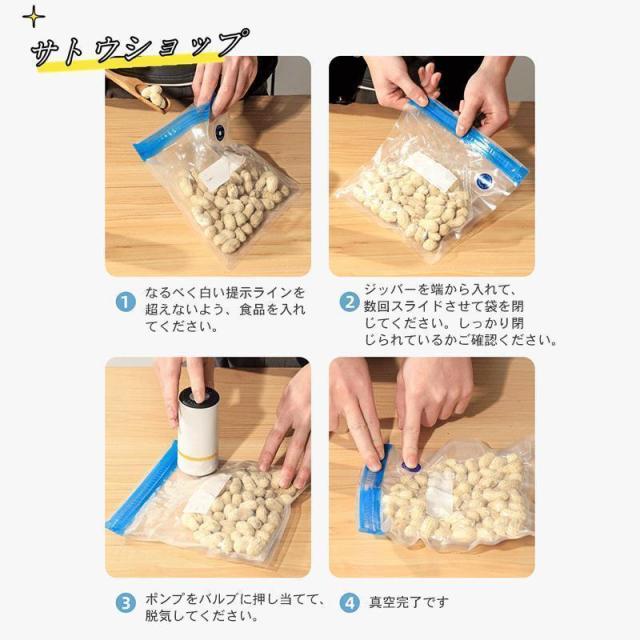 サトウショップ

1 なるべく白い提示ラインを超えないよう、食品を入れてください。

2 ジッパーを端から入れて、数回スライドさせて袋を閉じてください。しっかり閉じられているかご確認ください。

3 ポンプをバルブに押し当てて、脱気してください。

4 真空完了です