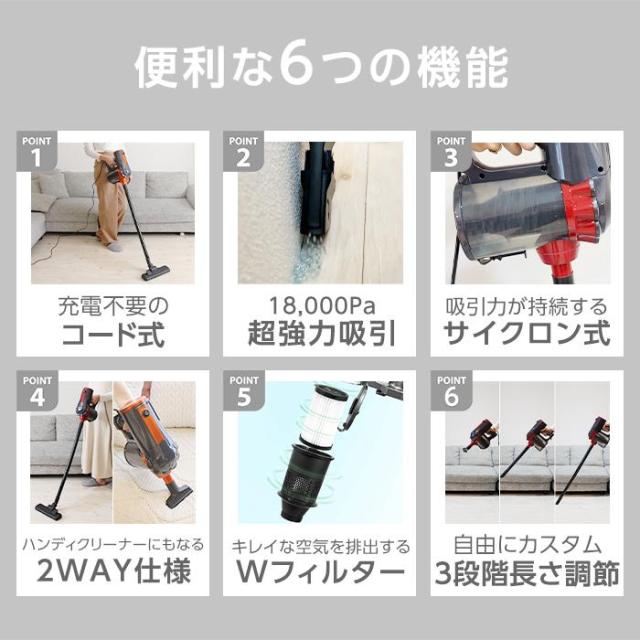 便利な6つの機能

POINT 1
充電不要の
コード式

POINT 2
18,000Pa
超強力吸引

POINT 3
吸引力が持続する
サイクロン式

POINT 4
ハンディクリーナーにもなる
2WAY仕様

POINT 5
キレイな空気を排出する
Wフィルター

POINT 6
自由にカスタム
3段階長さ調節