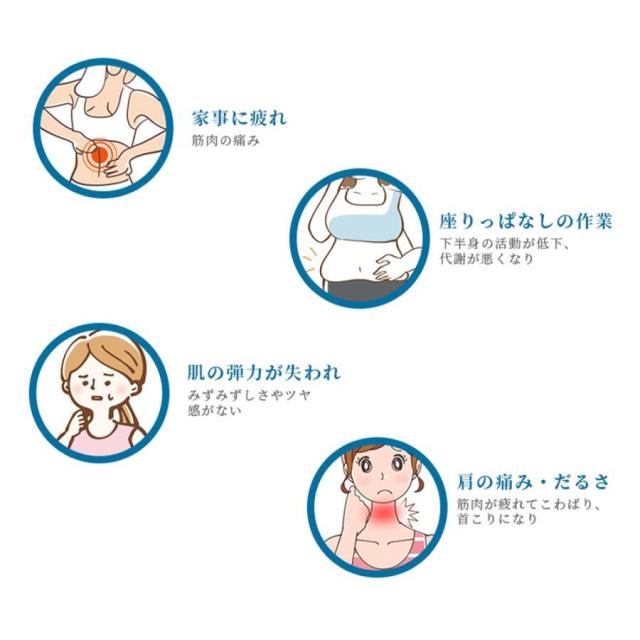 家事に疲れ
筋肉の痛み

座りっぱなしの作業
下半身の活動が低下、代謝が悪くなり

肌の弾力が失われ
みずみずしさやツヤ感がない

肩の痛み・だるさ
筋肉が疲れてこわばり、首こりになり