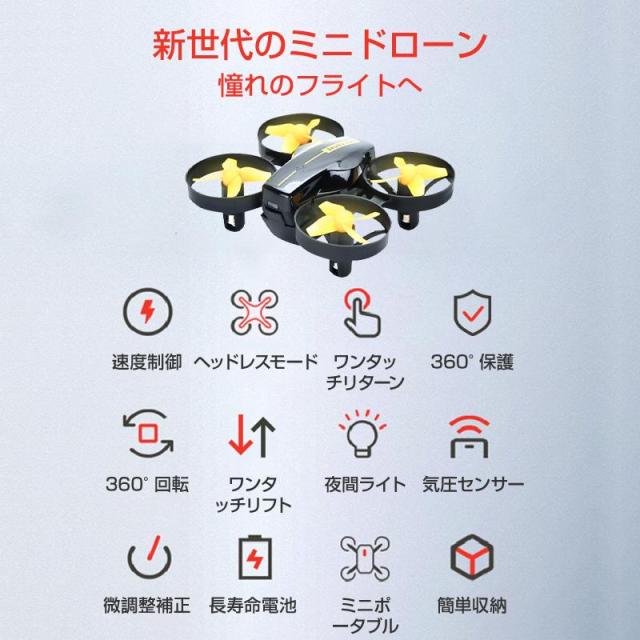 新世代のミニドローン
憧れのフライトへ

速度制御
ヘッドレスモード
ワンタッチリターン
360° 保護

360° 回転
ワンタッチリフト
夜間ライト
気圧センサー

微調整補正
長寿命電池
ミニポータブル
簡単収納