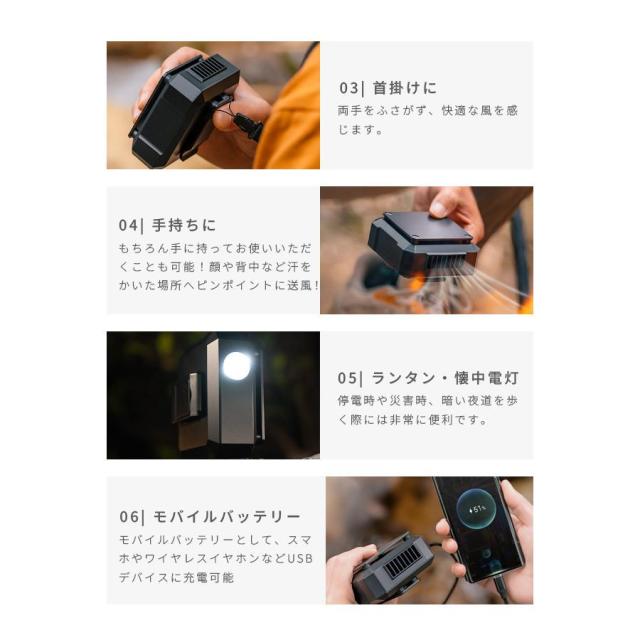 03| 首掛けに
両手をふさがず、快適な風を感じます。

04| 手持ちに
もちろん手に持ってお使いいただくことも可能！顔や背中など汗をかいた場所へピンポイントに送風！

05| ランタン・懐中電灯
停電時や災害時、暗い夜道を歩く際には非常に便利です。

06| モバイルバッテリー
モバイルバッテリーとして、スマホやワイヤレスイヤホンなどUSBデバイスに充電可能

51%