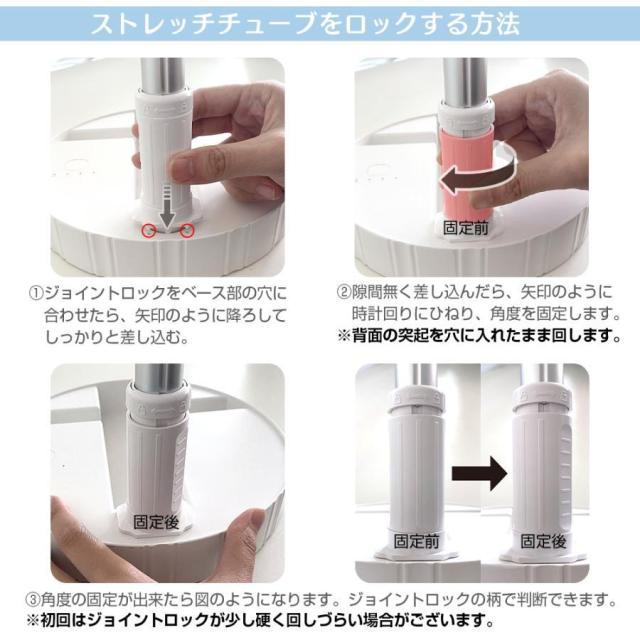 ストレッチチューブをロックする方法

①ジョイントロックをベース部の穴に合わせたら、矢印のように降ろしてしっかりと差し込む。

固定前

②隙間無く差し込んだら、矢印のように時計回りにひねり、角度を固定します。
※背面の突起を穴に入れたまま回します。

固定後

固定前

固定後

③角度の固定が出来たら図のようになります。ジョイントロックの柄で判断できます。
※初回はジョイントロックが少し硬く回しづらい場合がございます。