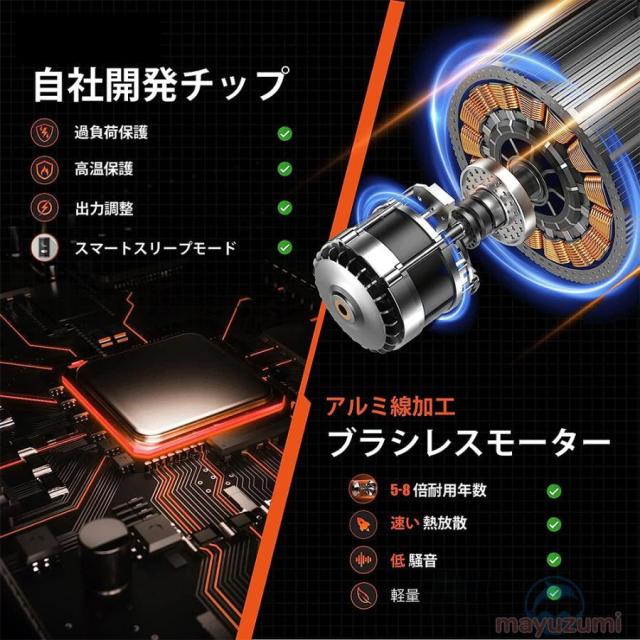 自社開発チップ

過負荷保護

高温保護

出力調整

スマートスリープモード

アルミ線加工

ブラシレスモーター

5-8 倍耐用年数

速い 熱放散

低 騒音

軽量

mayuzumi