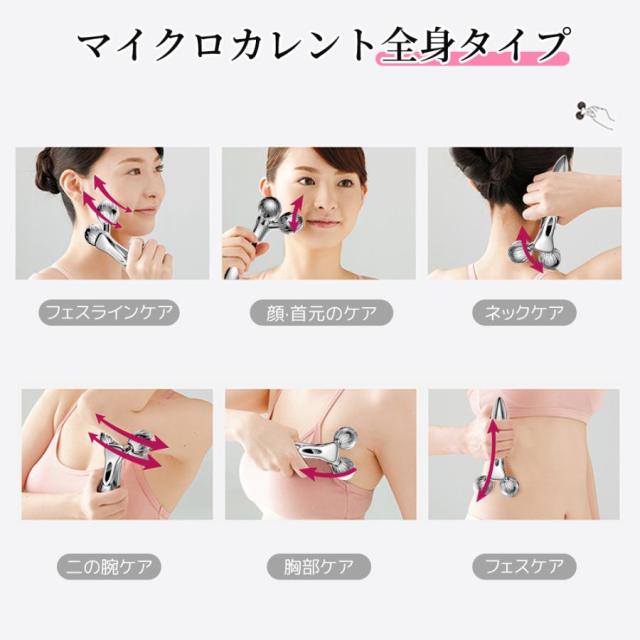 マイクロカレント全身タイプ

フェスラインケア

顔·首元のケア

ネックケア

二の腕ケア

胸部ケア

フェスケア